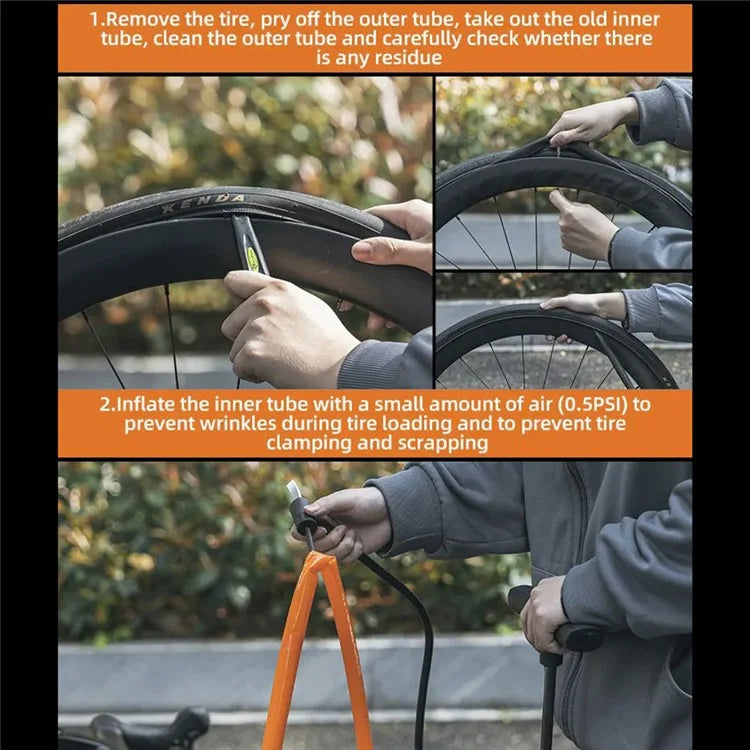 1.Remove the tire, pry off the outer tube, take out the old inner tube, clean the outer tube and carefully check whether there is any residue

KENDA

2.Inflate the inner tube with a small amount of air (0.5PSI) to prevent wrinkles during tire loading and to prevent tire clamping and scrapping