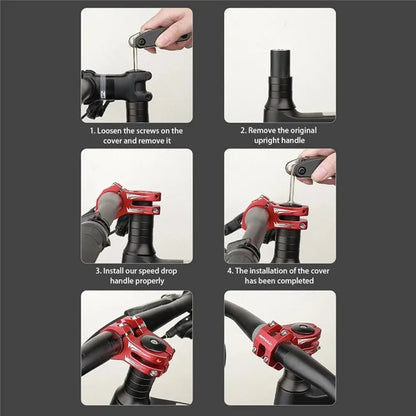 1. Loosen the screws on the cover and remove it

2. Remove the original upright handle

3. Install our speed drop handle properly

4. The installation of the cover has been completed