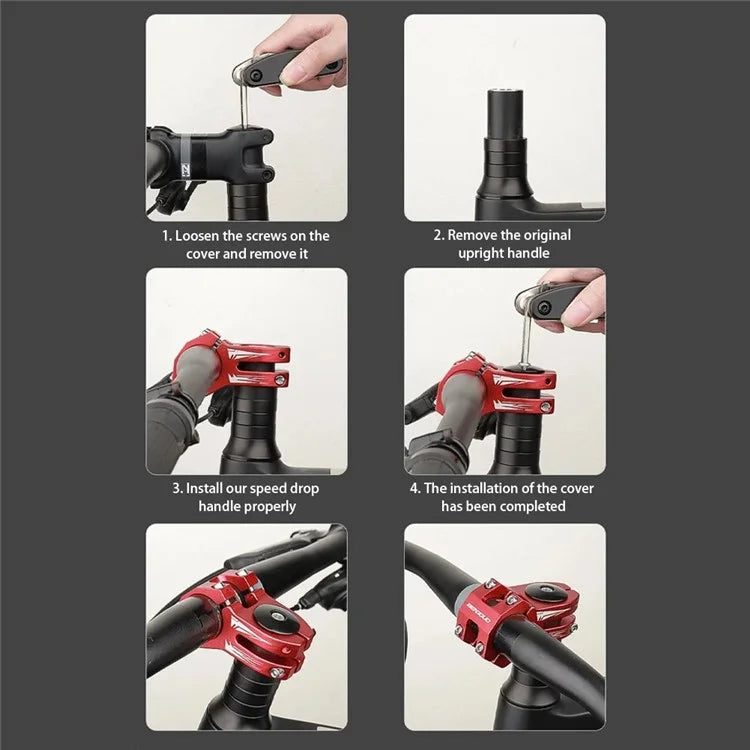 1. Loosen the screws on the cover and remove it

2. Remove the original upright handle

3. Install our speed drop handle properly

4. The installation of the cover has been completed