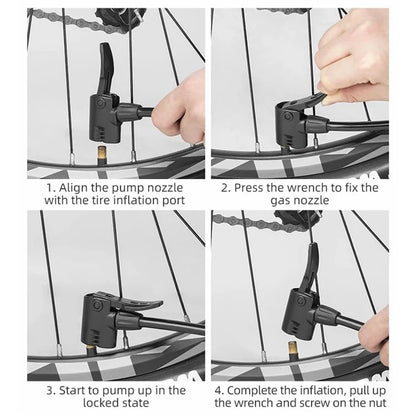 1. Align the pump nozzle with the tire inflation port

2. Press the wrench to fix the gas nozzle

3. Start to pump up in the locked state

4. Complete the inflation, pull up the wrench and screw on the nut