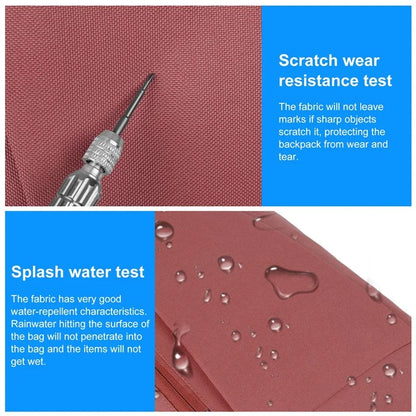 Scratch wear resistance test

The fabric will not leave marks if sharp objects scratch it, protecting the backpack from wear and tear.

Splash water test

The fabric has very good water-repellent characteristics. Rainwater hitting the surface of the bag will not penetrate into the bag and the items will not get wet.