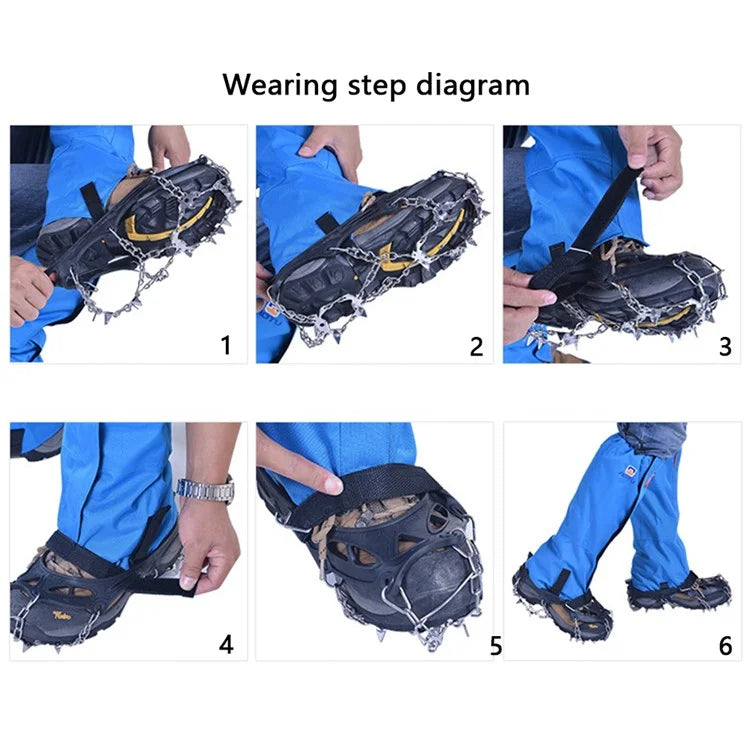 Wearing step diagram

1

2

3

4

5

6