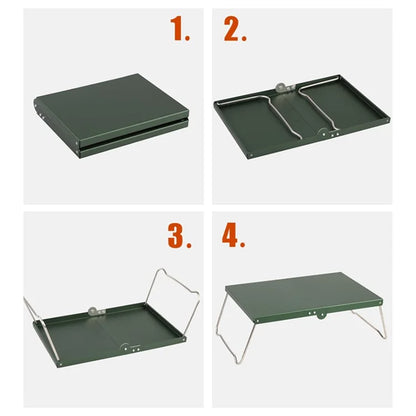 1.

2.

3.

4.