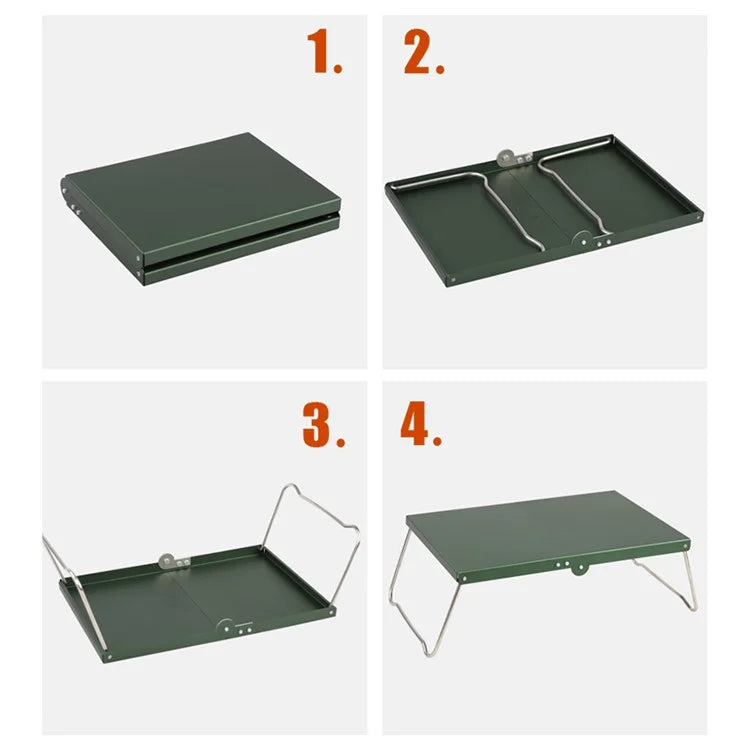 1.

2.

3.

4.