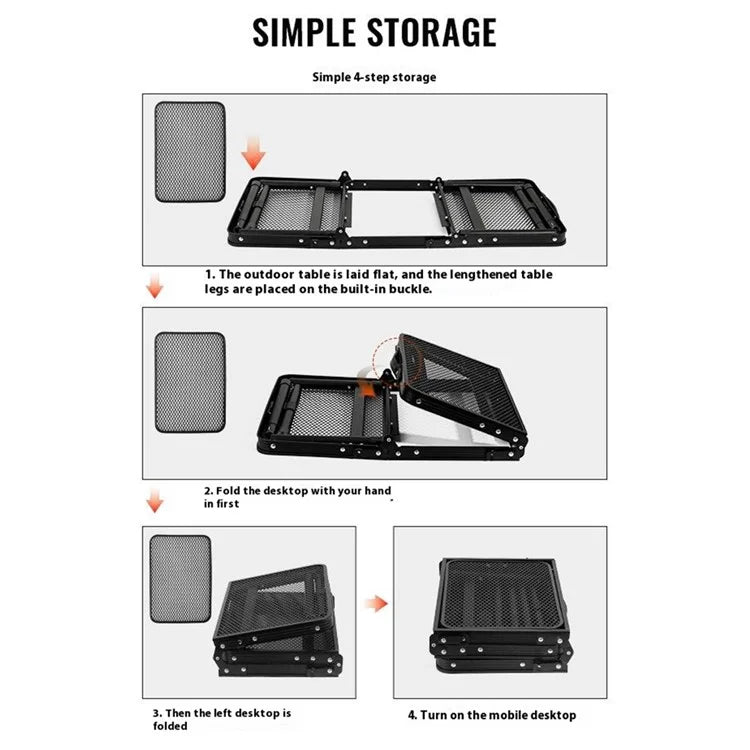 SIMPLE STORAGE

Simple 4-step storage

1. The outdoor table is laid flat, and the lengthened table legs are placed on the built-in buckle.

2. Fold the desktop with your hand in first

3. Then the left desktop is folded

4. Turn on the mobile desktop