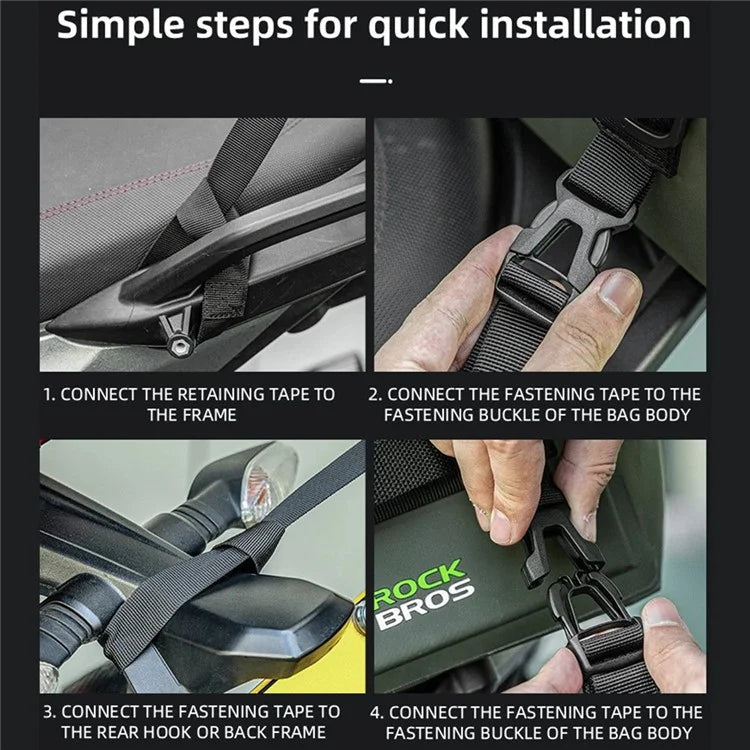 Simple steps for quick installation

1. CONNECT THE RETAINING TAPE TO THE FRAME

2. CONNECT THE FASTENING TAPE TO THE FASTENING BUCKLE OF THE BAG BODY

ROCK BROS

3. CONNECT THE FASTENING TAPE TO THE REAR HOOK OR BACK FRAME

4. CONNECT THE FASTENING TAPE TO THE FASTENING BUCKLE OF THE BAG BODY