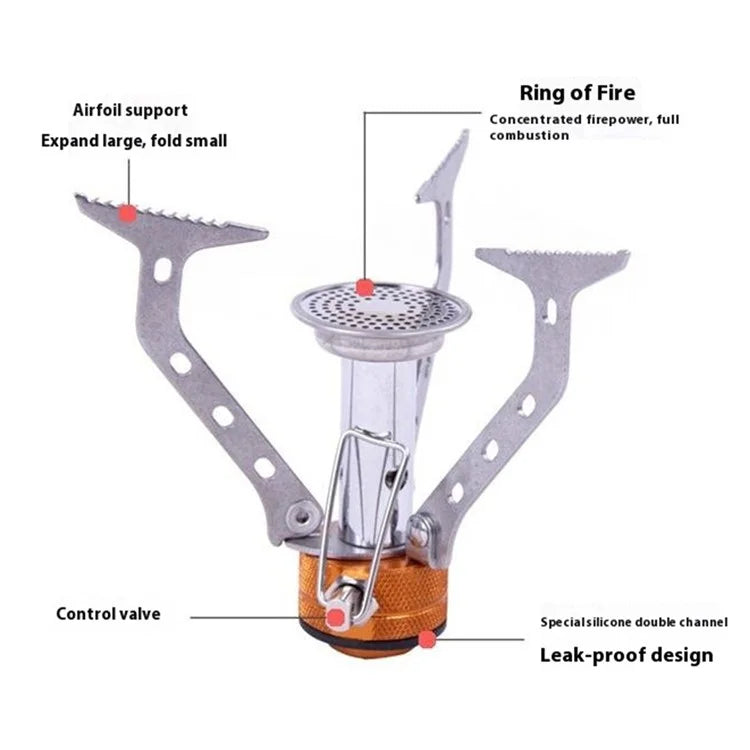 Airfoil support
Expand large, fold small

Ring of Fire
Concentrated firepower, full combustion

Control valve

Specialsilicone double channel
Leak-proof design