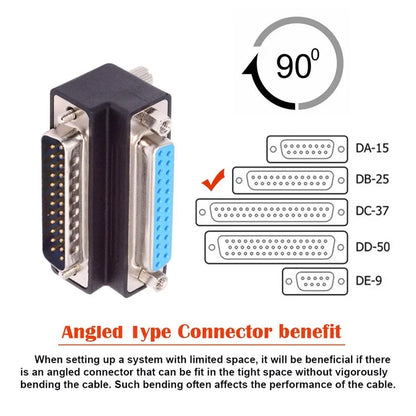 $90^0$

DA-15

DB-25

DC-37

DD-50

DE-9

Angled Type Connector benefit

When setting up a system with limited space, it will be beneficial if there is an angled connector that can be fit in the tight space without vigorously bending the cable. Such bending often affects the performance of the cable.