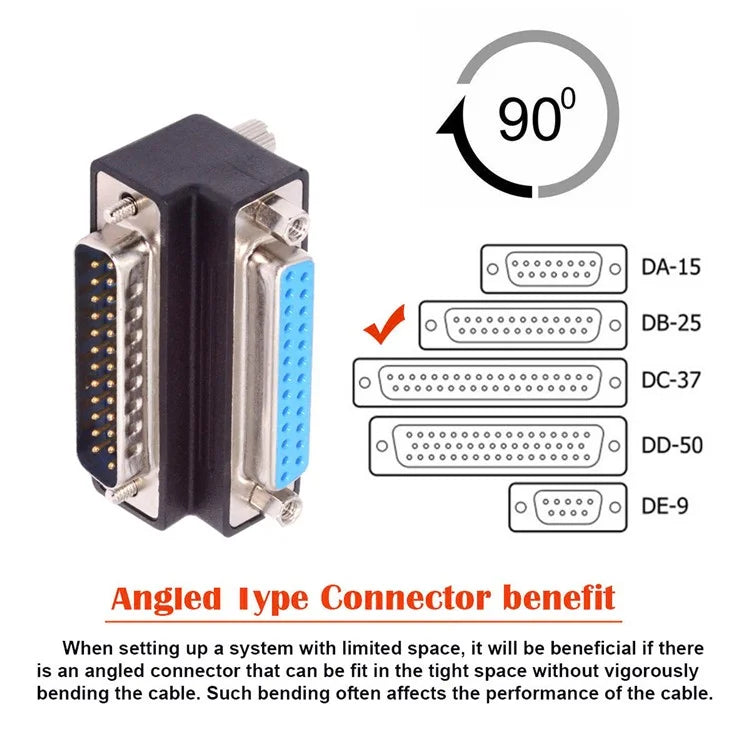 $90^0$

DA-15

DB-25

DC-37

DD-50

DE-9

Angled Type Connector benefit

When setting up a system with limited space, it will be beneficial if there is an angled connector that can be fit in the tight space without vigorously bending the cable. Such bending often affects the performance of the cable.