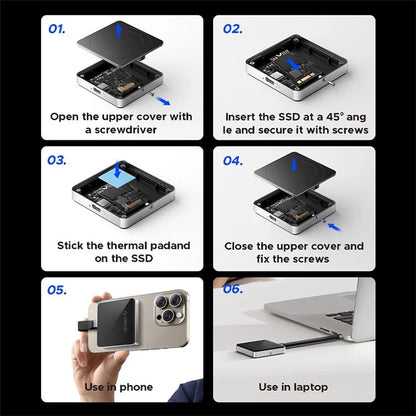 01.

Open the upper cover with a screwdriver

02.

Insert the SSD at a 45° ang le and secure it with screws

03.

Stick the thermal padand on the SSD

04.

Close the upper cover and fix the screws

05.

Use in phone

06.

Use in laptop