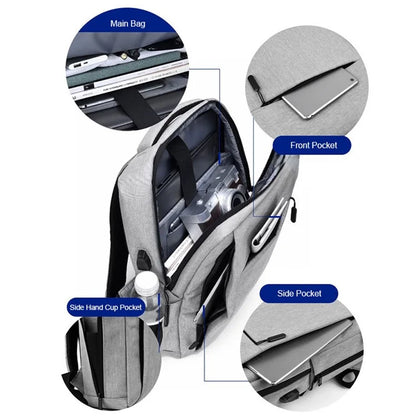 Main Bag

Front Pocket

Side Hand Cup Pocket

Side Pocket