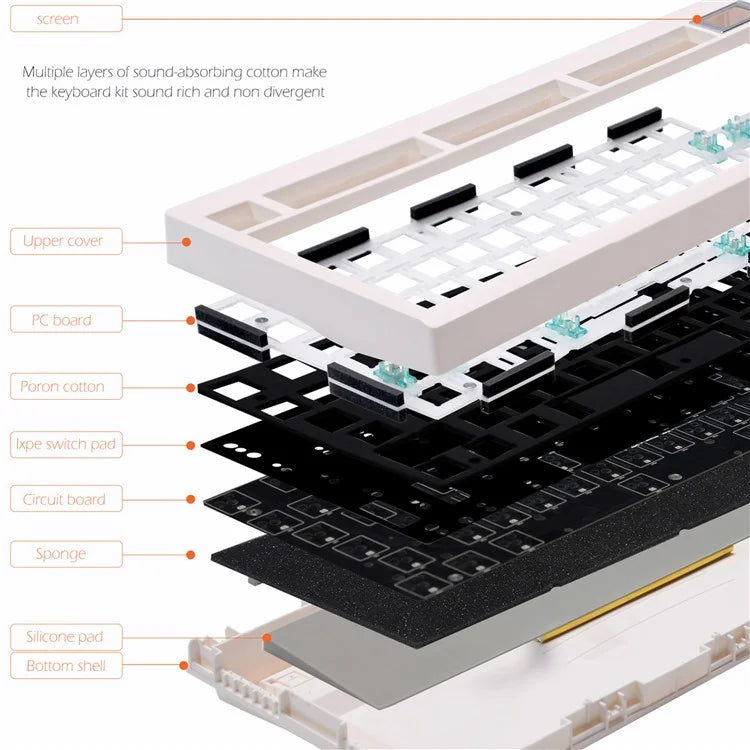 screen

Multiple layers of sound-absorbing cotton make the keyboard kit sound rich and non divergent

Upper cover

PC board

Poron cotton

Ixpe switch pad

Circuit board

Sponge

Silicone pad

Bottom shell