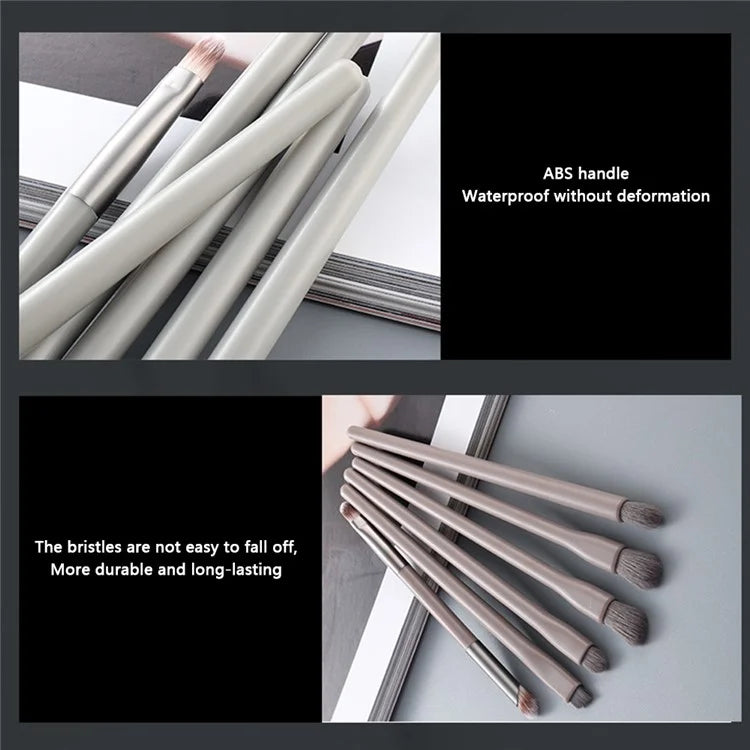 ABS handle
Waterproof without deformation

The bristles are not easy to fall off,
More durable and long-lasting