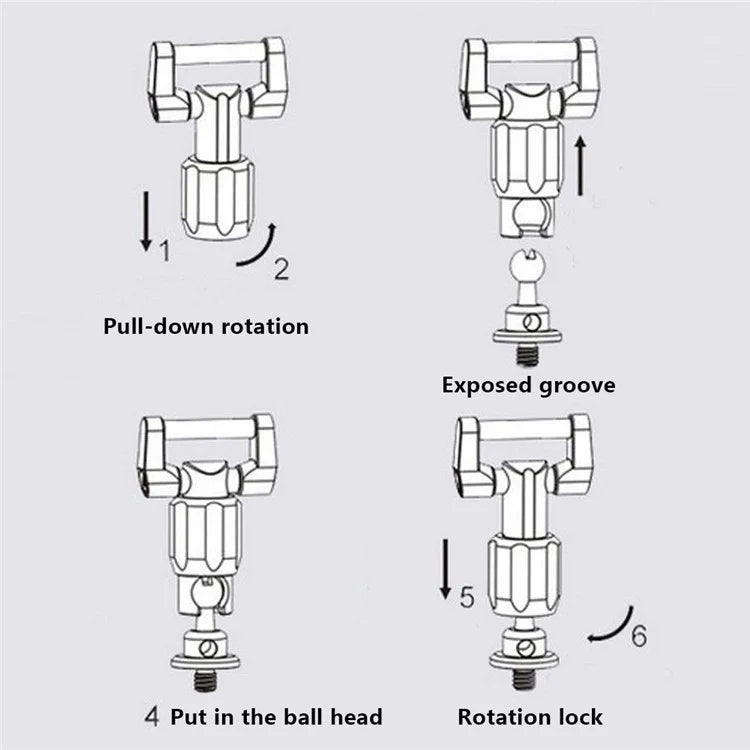 1

2

Pull-down rotation

Exposed groove

4 Put in the ball head

5

6

Rotation lock