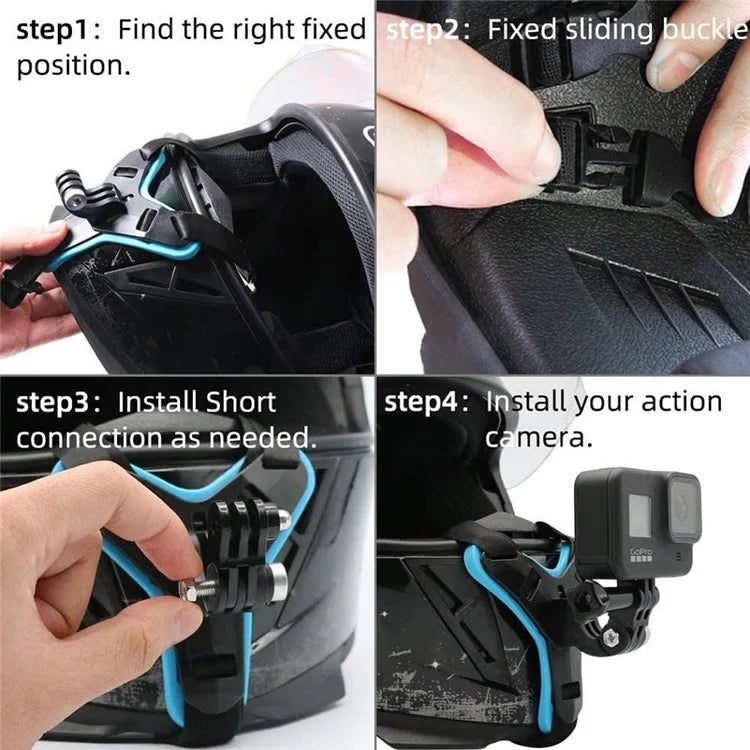 step1：Find the right fixed position.

step2：Fixed sliding buckle

step3：Install Short connection as needed.

step4：Install your action camera.

GoPro