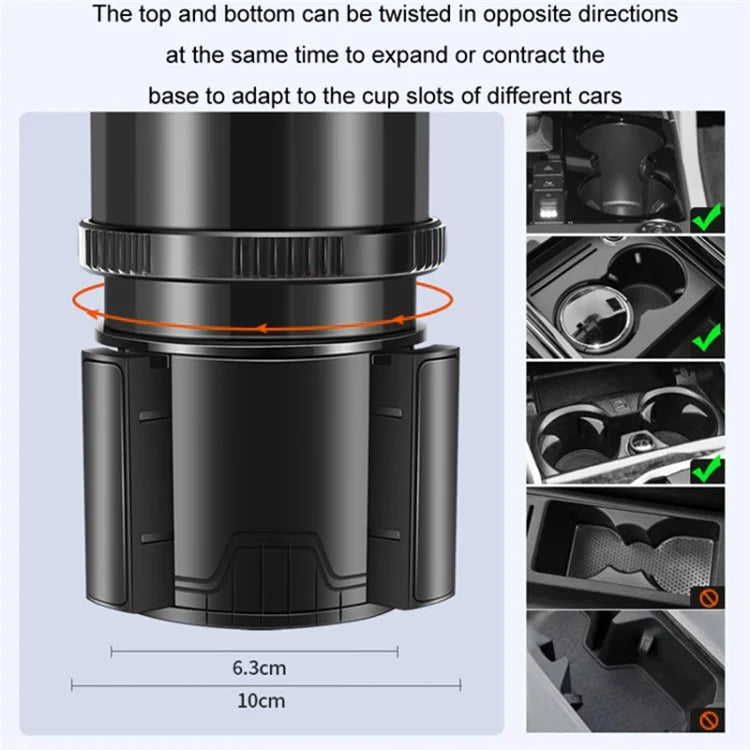 The top and bottom can be twisted in opposite directions at the same time to expand or contract the base to adapt to the cup slots of different cars

6.3cm

10cm