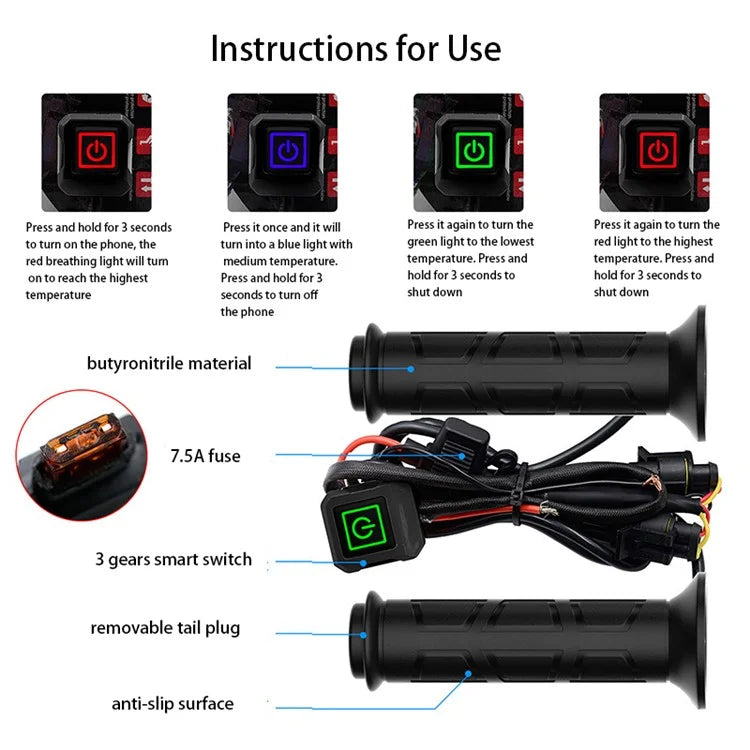 Instructions for Use

Press and hold for 3 seconds to turn on the phone, the red breathing light will turn on to reach the highest temperature

Press it once and it will turn into a blue light with medium temperature. Press and hold for 3 seconds to turn off the phone

Press it again to turn the green light to the lowest temperature. Press and hold for 3 seconds to shut down

Press it again to turn the red light to the highest temperature. Press and hold for 3 seconds to shut down

butyronitrile material

7.5A fuse

3 gears smart switch

removable tail plug

anti-slip surface