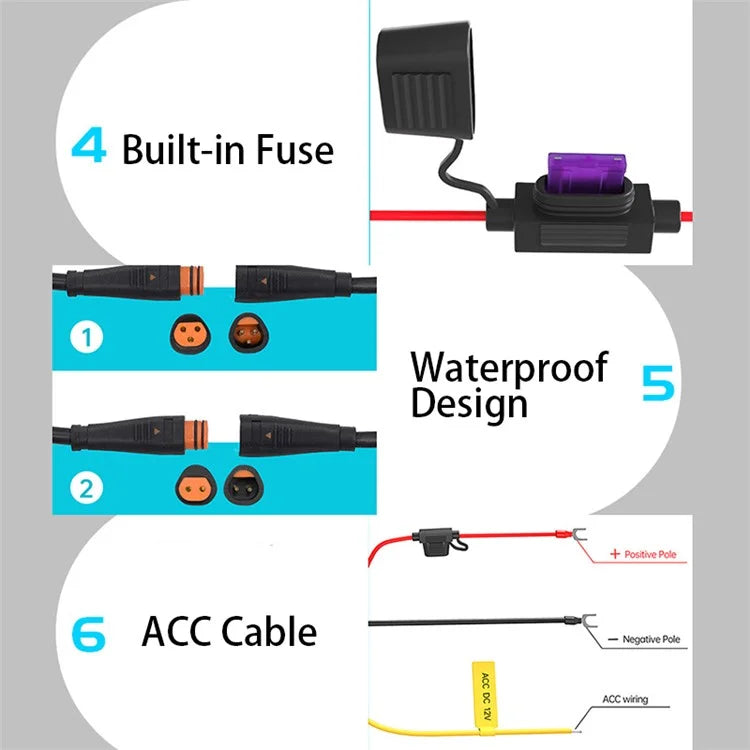 4 Built-in Fuse

1

2

Waterproof Design

5

6 ACC Cable

+ Positive Pole

— Negative Pole

ACC DC 12V

ACC wiring