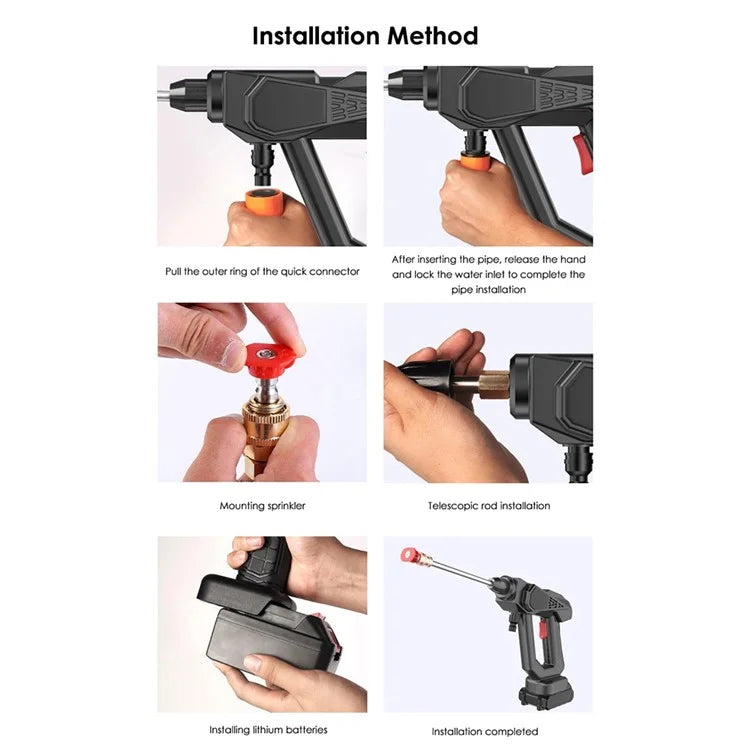 Installation Method

Pull the outer ring of the quick connector

After inserting the pipe, release the hand and lock the water inlet to complete the pipe installation

Mounting sprinkler

Telescopic rod installation

Installing lithium batteries

Installation completed