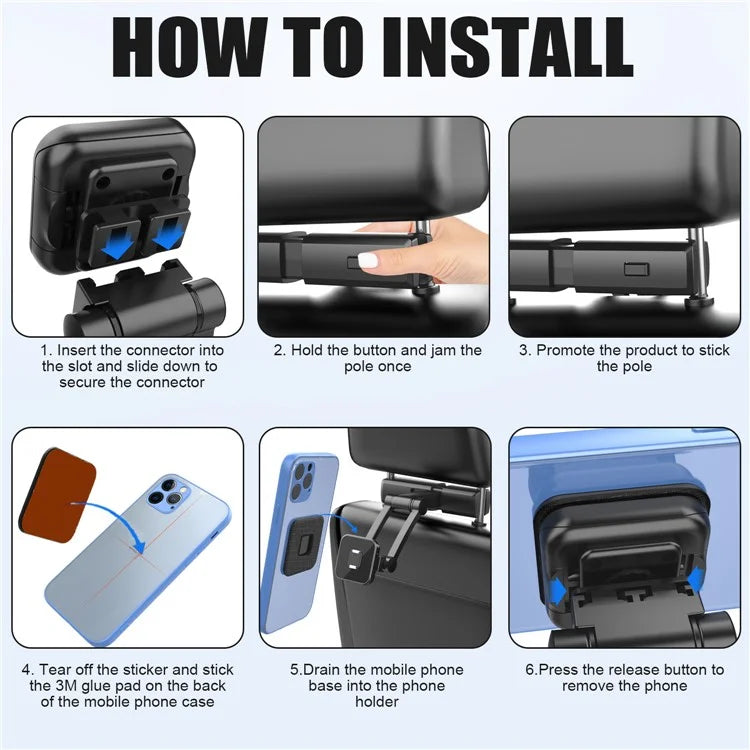 HOW TO INSTALL

1. Insert the connector into the slot and slide down to secure the connector

2. Hold the button and jam the pole once

3. Promote the product to stick the pole

4. Tear off the sticker and stick the 3M glue pad on the back of the mobile phone case

5.Drain the mobile phone base into the phone holder

6.Press the release button to remove the phone