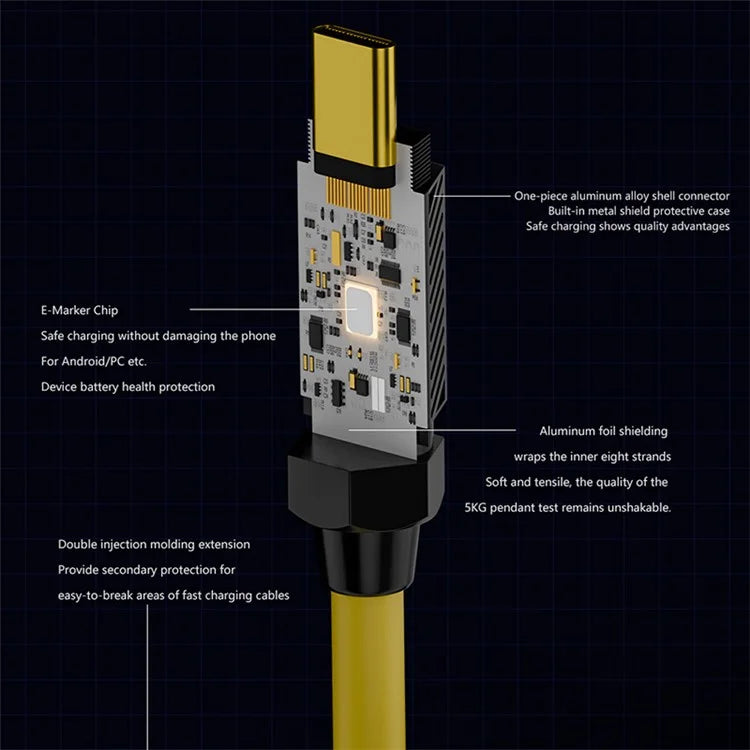 One-piece aluminum alloy shell connector
Built-in metal shield protective case
Safe charging shows quality advantages

E-Marker Chip
Safe charging without damaging the phone
For Android/PC etc.
Device battery health protection

Aluminum foil shielding
wraps the inner eight strands
Soft and tensile, the quality of the
5KG pendant test remains unshakable.

Double injection molding extension
Provide secondary protection for
easy-to-break areas of fast charging cables