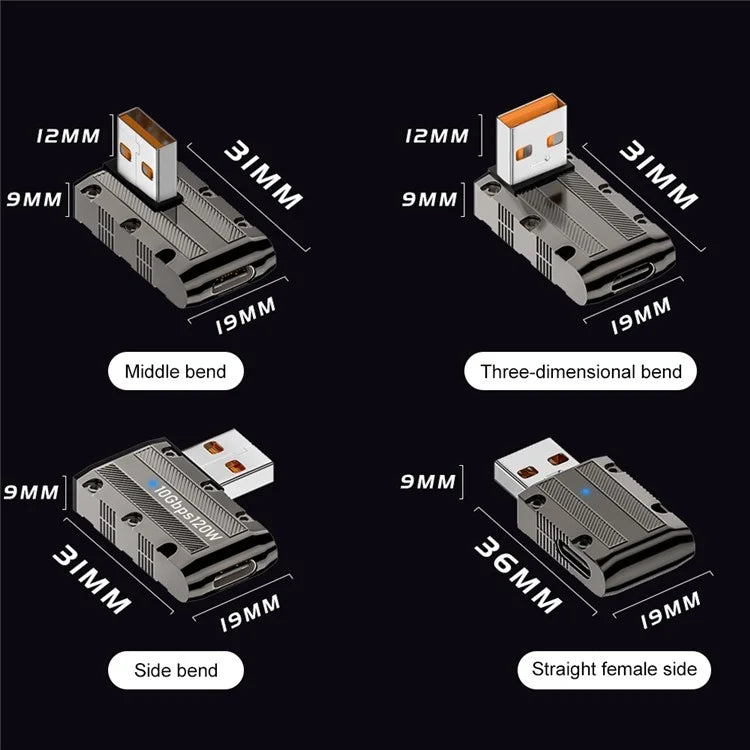 12MM
9MM
31MM
19MM
Middle bend

12MM
9MM
31MM
19MM
Three-dimensional bend

9MM
10Gbps120W
31MM
19MM
Side bend

9MM
36MM
19MM
Straight female side