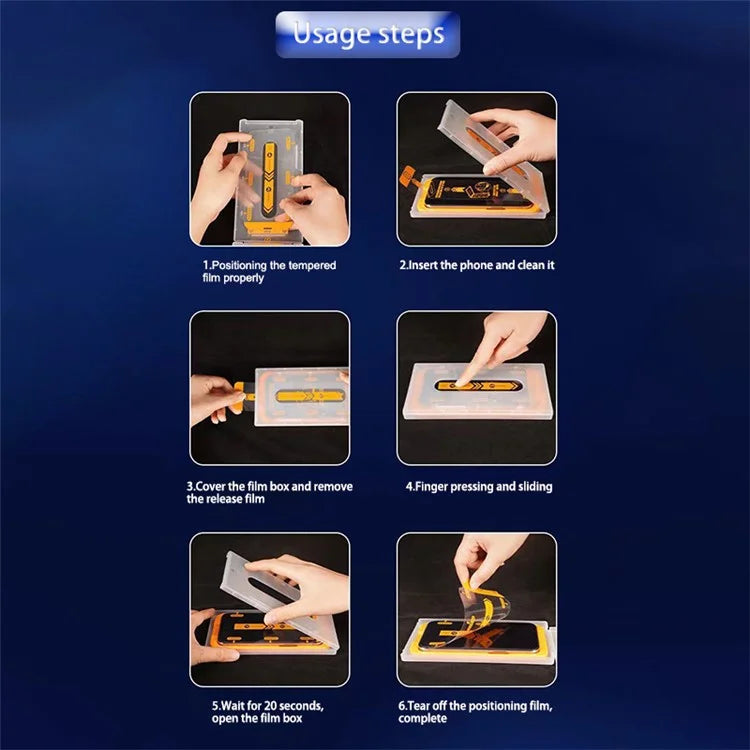 Usage steps

1.Positioning the tempered film properly

2.Insert the phone and clean it

3.Cover the film box and remove the release film

4.Finger pressing and sliding

5.Wait for 20 seconds, open the film box

6.Tear off the positioning film, complete