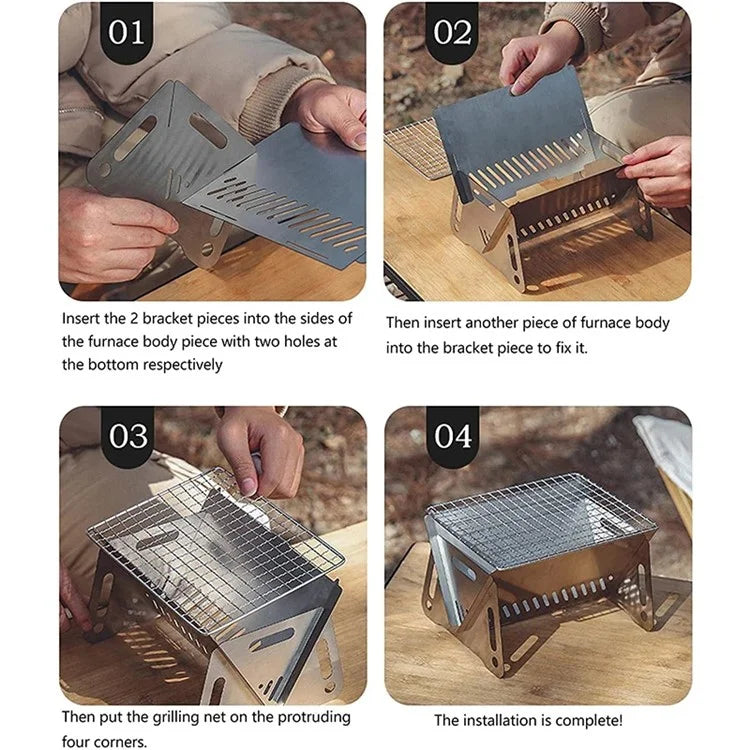 01

Insert the 2 bracket pieces into the sides of the furnace body piece with two holes at the bottom respectively

02

Then insert another piece of furnace body into the bracket piece to fix it.

03

Then put the grilling net on the protruding four corners.

04

The installation is complete!