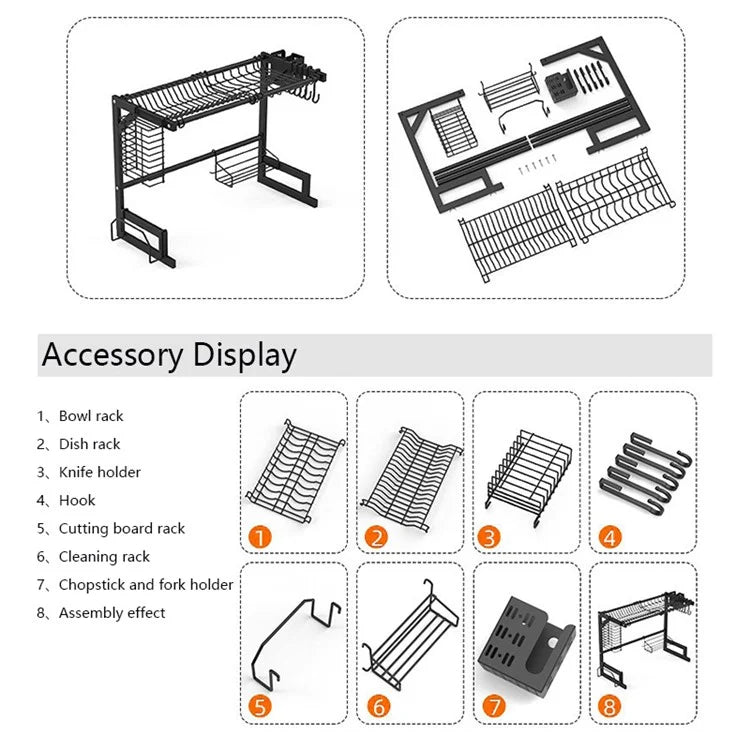 Accessory Display

1、Bowl rack
2、Dish rack
3、Knife holder
4、Hook
5、Cutting board rack
6、Cleaning rack
7、Chopstick and fork holder
8、Assembly effect

1
2
3
4
5
6
7
8